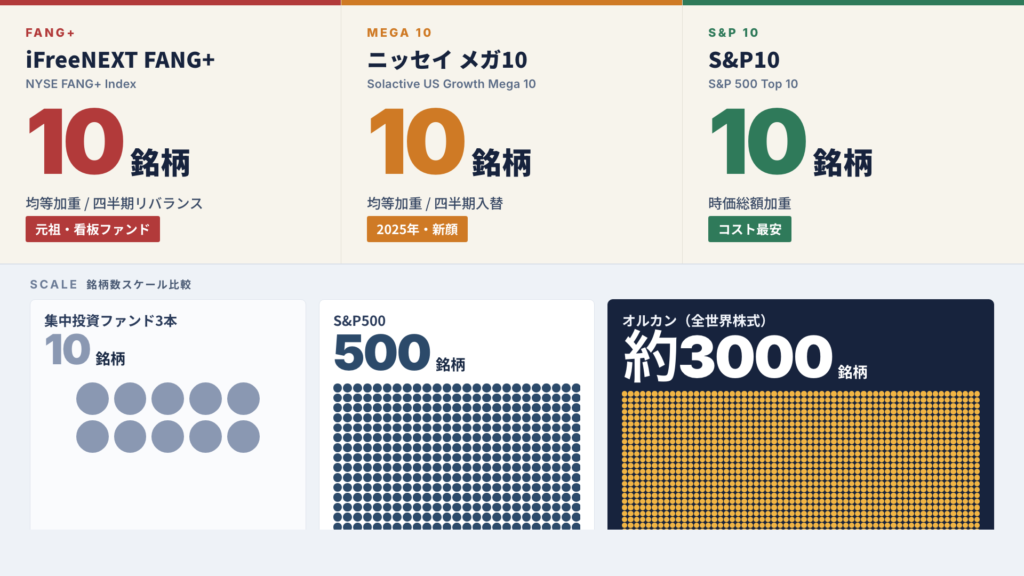 FANG+

iFreeNEXT FANG+

NYSE FANG+ Index

10 銘柄

均等加重 / 四半期リバランス

元祖・看板ファンド

MEGA 10

ニッセイ メガ10

Solactive US Growth Mega 10

10 銘柄

均等加重 / 四半期入替

2025年・新顔

S&P 10

S&P10

S&P 500 Top 10

10 銘柄

時価総額加重

コスト最安

SCALE 銘柄数スケール比較

集中投資ファンド3本

10 銘柄

S&P500

500 銘柄

オルカン（全世界株式）

約3000 銘柄